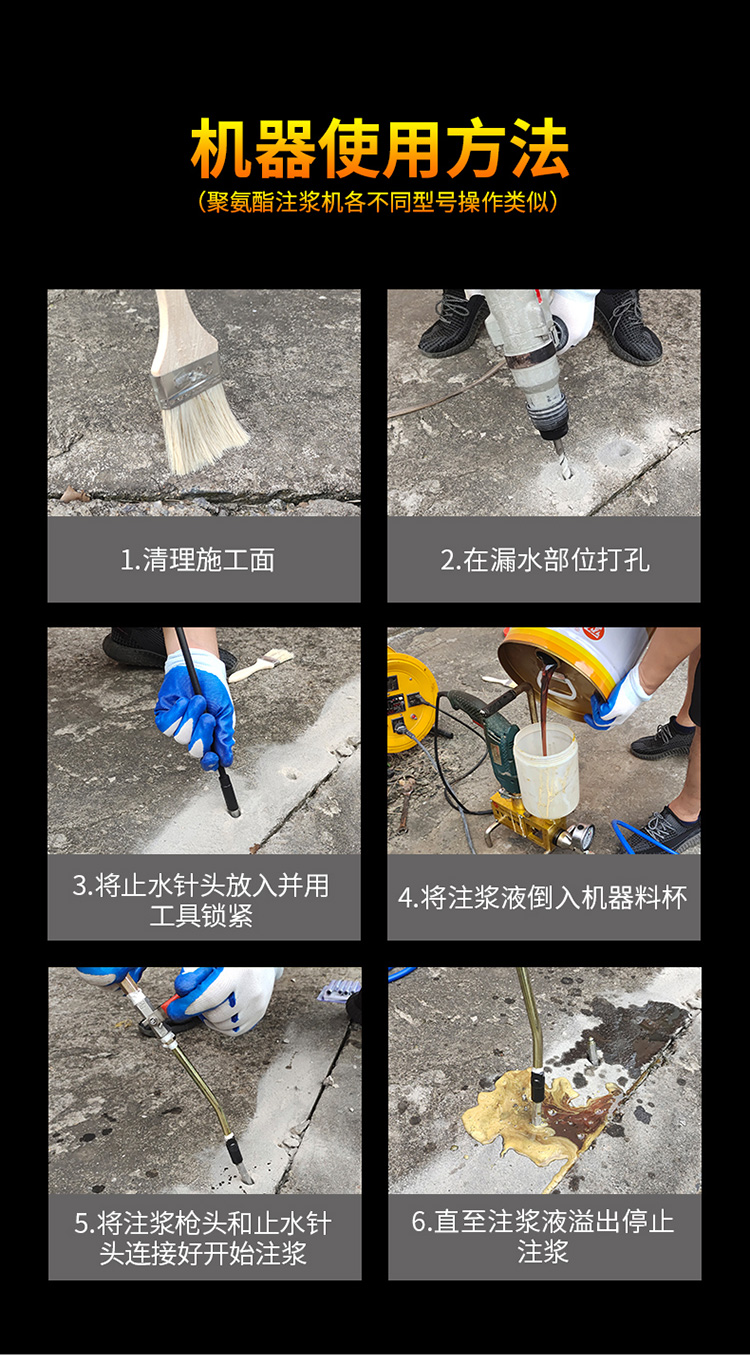 机器使用方法
（聚氨酯注浆机各不同型号操作类似）

1.清理施工面

2.在漏水部位打孔

3.将止水针头放入并用工具锁紧

4.将注浆液倒入机器料杯

5.将注浆枪头和止水针头连接好开始注浆

6.直至注浆液溢出停止注浆